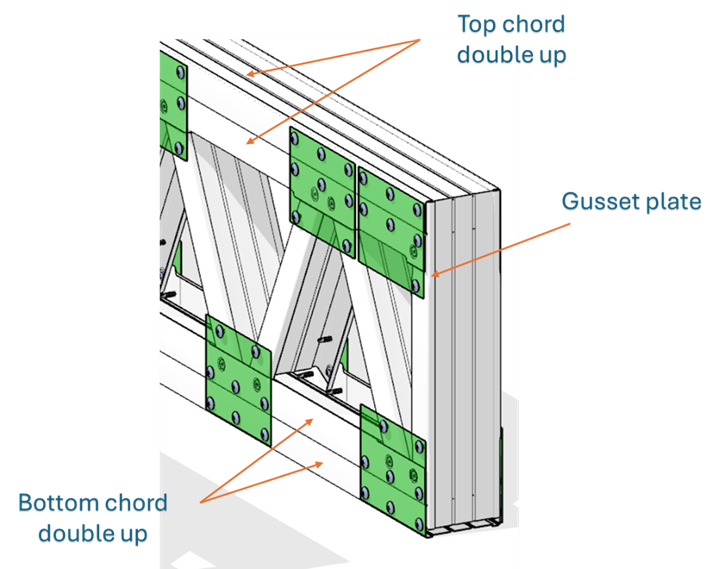 Top chord double up

Gusset plate

Bottom chord double up