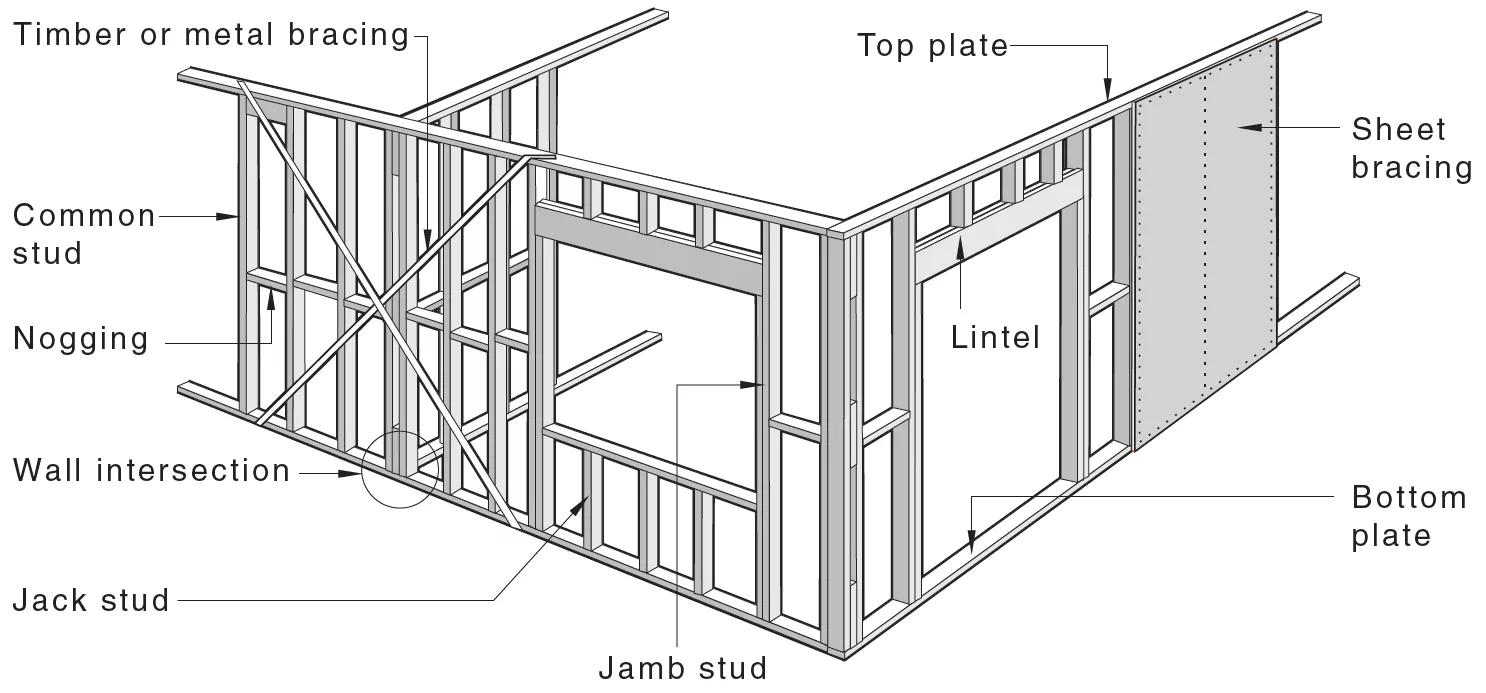 Timber or metal bracing
Top plate
Sheet bracing
Common stud
Nogging
Lintel
Wall intersection
Bottom plate
Jack stud
Jamb stud