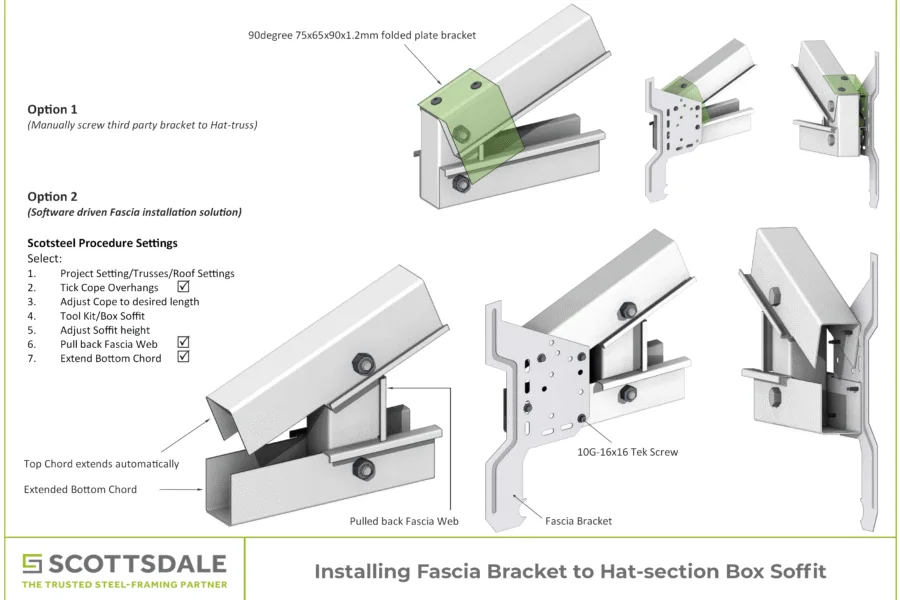 90degree 75x65x90x1.2mm folded plate bracket

Option 1
(Manually screw third party bracket to Hat-truss)

Option 2
(Software driven Fascia installation solution)

Scotsteel Procedure Settings
Select:
1. Project Setting/Trusses/Roof Settings
2. Tick Cope Overhangs ☑
3. Adjust Cope to desired length
4. Tool Kit/Box Soffit
5. Adjust Soffit height
6. Pull back Fascia Web ☑
7. Extend Bottom Chord ☑

Top Chord extends automatically

Extended Bottom Chord

Pulled back Fascia Web

10G-16x16 Tek Screw

Fascia Bracket

SCOTTSDALE
THE TRUSTED STEEL-FRAMING PARTNER

Installing Fascia Bracket to Hat-section Box Soffit