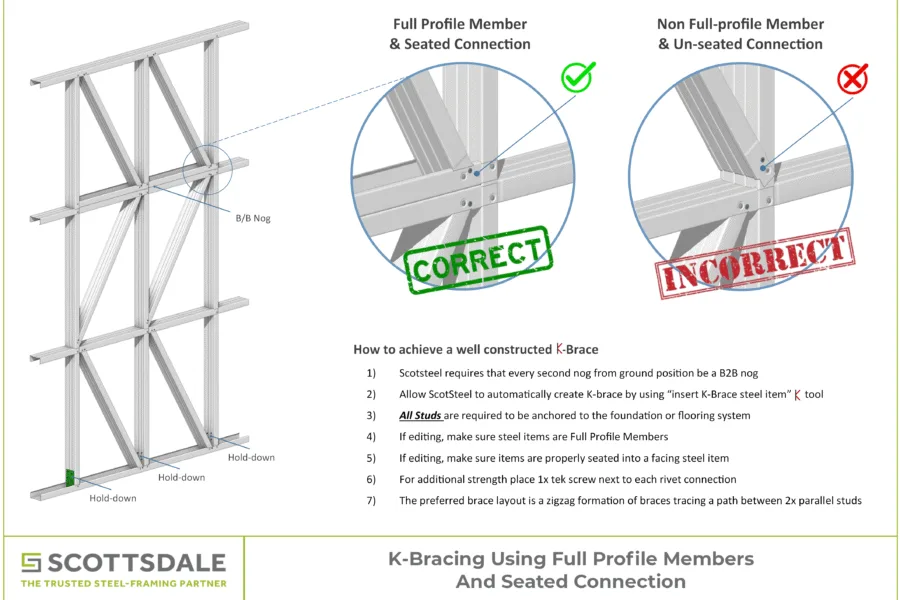 B/B Nog

Hold-down

Hold-down

Hold-down

Full Profile Member
& Seated Connection

CORRECT

Non Full-profile Member
& Un-seated Connection

INCORRECT

How to achieve a well constructed K-Brace

1) Scotsteel requires that every second nog from ground position be a B2B nog

2) Allow ScotSteel to automatically create K-brace by using "insert K-Brace steel item" K tool

3) All Studs are required to be anchored to the foundation or flooring system

4) If editing, make sure steel items are Full Profile Members

5) If editing, make sure items are properly seated into a facing steel item

6) For additional strength place 1x tek screw next to each rivet connection

7) The preferred brace layout is a zigzag formation of braces tracing a path between 2x parallel studs

SCOTTSDALE
THE TRUSTED STEEL-FRAMING PARTNER

K-Bracing Using Full Profile Members
And Seated Connection