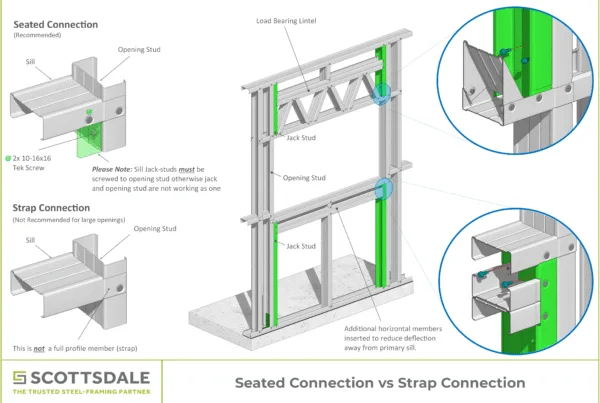 Seated Connection
(Recommended)

Sill

Opening Stud

2x 10-16x16 Tek Screw

Please Note: Sill Jack-studs must be screwed to opening stud otherwise jack and opening stud are not working as one

Strap Connection
(Not Recommended for large openings)

Sill

Opening Stud

This is not a full profile member (strap)

Load Bearing Lintel

Jack Stud

Opening Stud

Jack Stud

Additional horizontal members inserted to reduce deflection away from primary sill.

SCOTTSDALE
THE TRUSTED STEEL-FRAMING PARTNER

Seated Connection vs Strap Connection