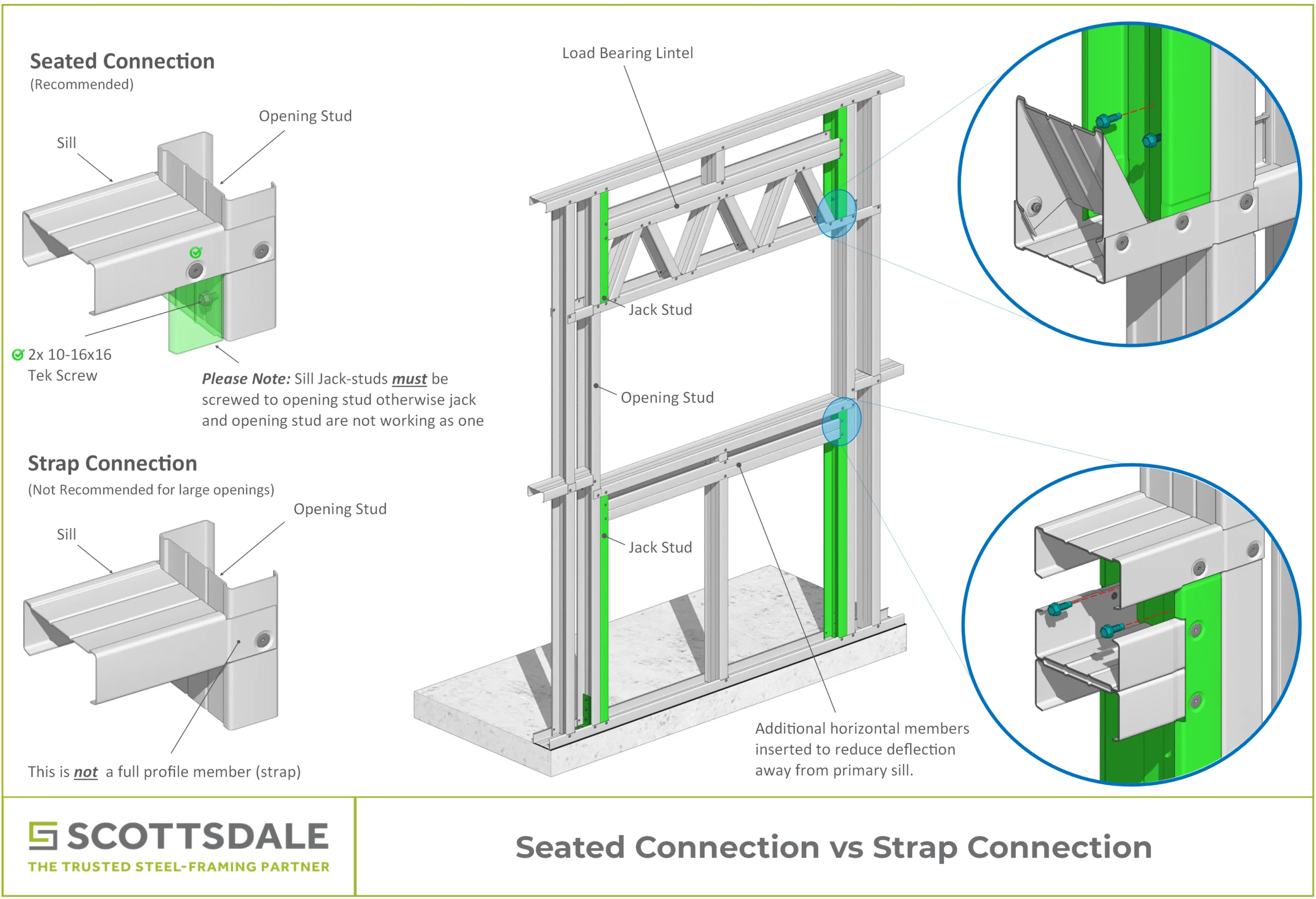 Seated Connection
(Recommended)

Sill

Opening Stud

2x 10-16x16 Tek Screw

Please Note: Sill Jack-studs must be screwed to opening stud otherwise jack and opening stud are not working as one

Strap Connection
(Not Recommended for large openings)

Sill

Opening Stud

This is not a full profile member (strap)

Load Bearing Lintel

Jack Stud

Opening Stud

Jack Stud

Additional horizontal members inserted to reduce deflection away from primary sill.

SCOTTSDALE
THE TRUSTED STEEL-FRAMING PARTNER

Seated Connection vs Strap Connection